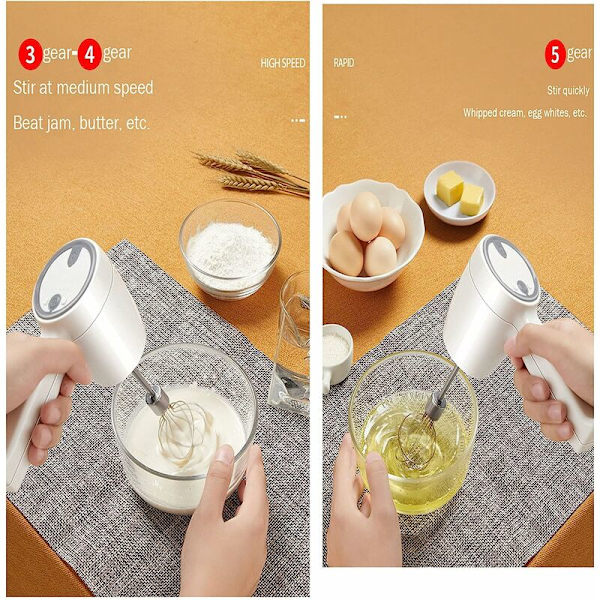 3 gear-4 gear

HIGH SPEED

Stir at medium speed

Beat jam, butter, etc.

RAPID

5 gear

Stir quickly

Whipped cream, egg whites, etc.