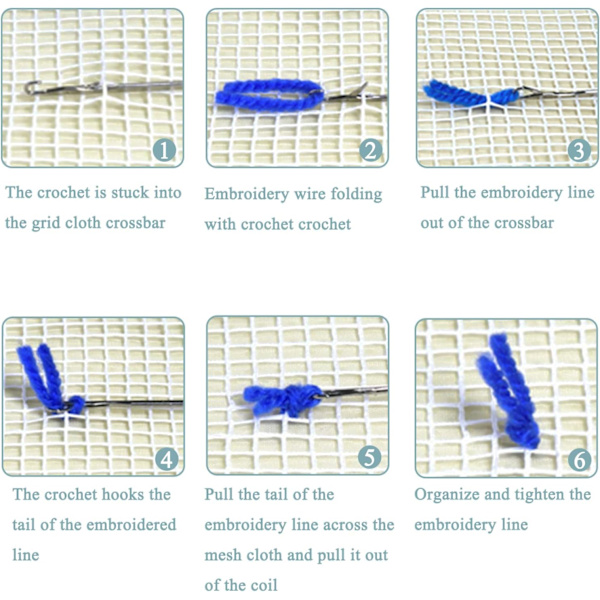 1

The crochet is stuck into the grid cloth crossbar

2

Embroidery wire folding with crochet crochet

3

Pull the embroidery line out of the crossbar

4

The crochet hooks the tail of the embroidered line

5

Pull the tail of the embroidery line across the mesh cloth and pull it out of the coil

6

Organize and tighten the embroidery line