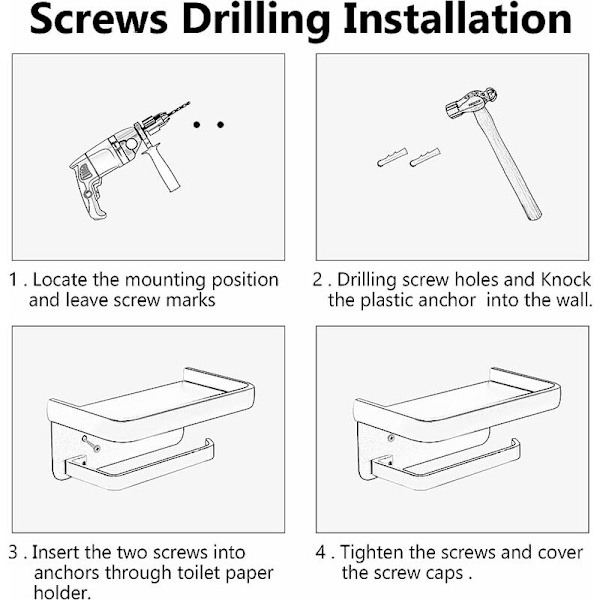 Screws Drilling Installation

1 . Locate the mounting position and leave screw marks

2 . Drilling screw holes and Knock the plastic anchor into the wall.

3 . Insert the two screws into anchors through toilet paper holder.

4 . Tighten the screws and cover the screw caps .