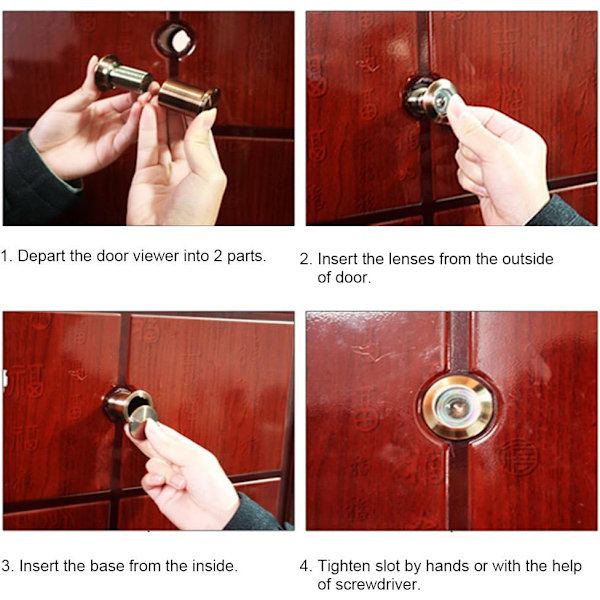 1. Depart the door viewer into 2 parts.

2. Insert the lenses from the outside of door.

3. Insert the base from the inside.

4. Tighten slot by hands or with the help of screwdriver.