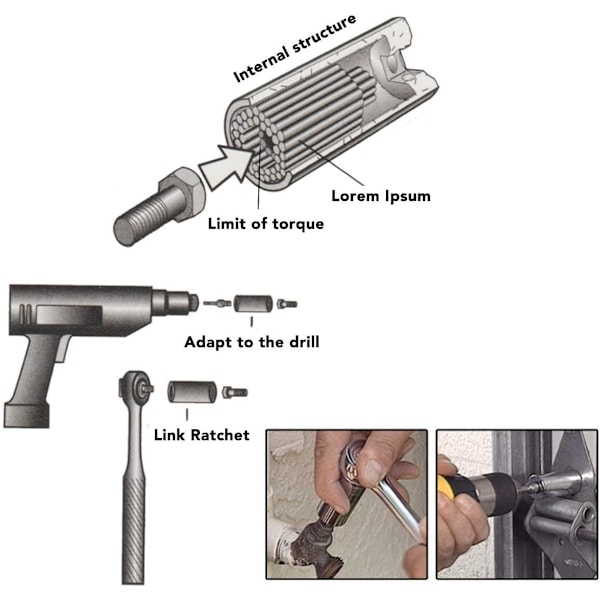 Internal structure

Lorem Ipsum

Limit of torque

Adapt to the drill

Link Ratchet