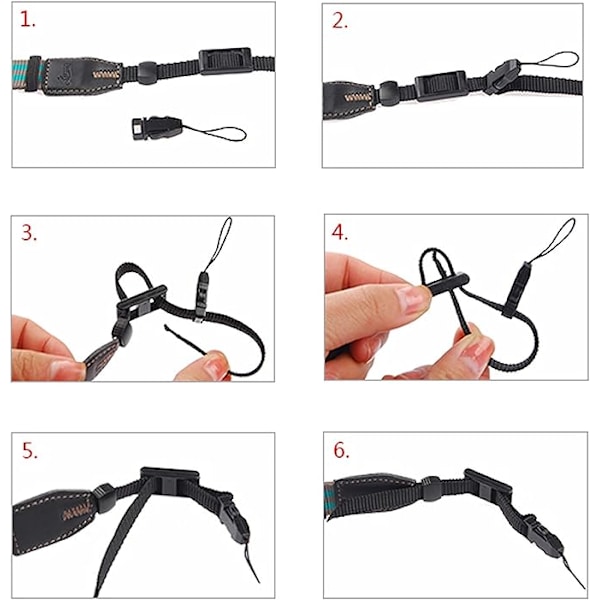 1.

2.

3.

4.

5.

6.