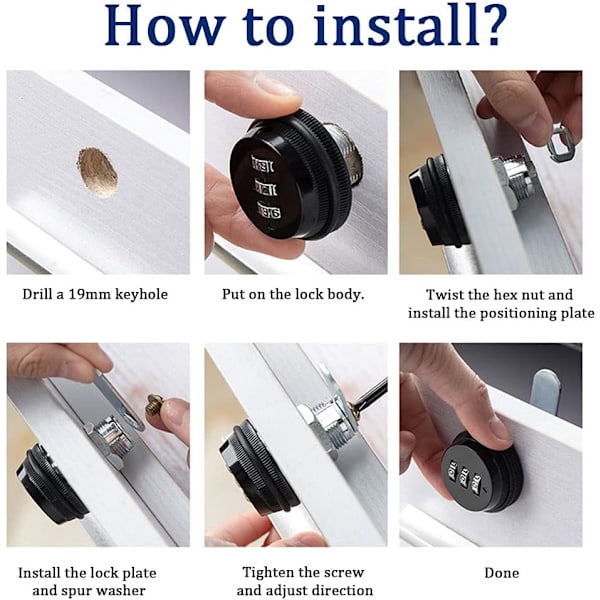 How to install?

Drill a 19mm keyhole

Put on the lock body.

Twist the hex nut and install the positioning plate

Install the lock plate and spur washer

Tighten the screw and adjust direction

Done