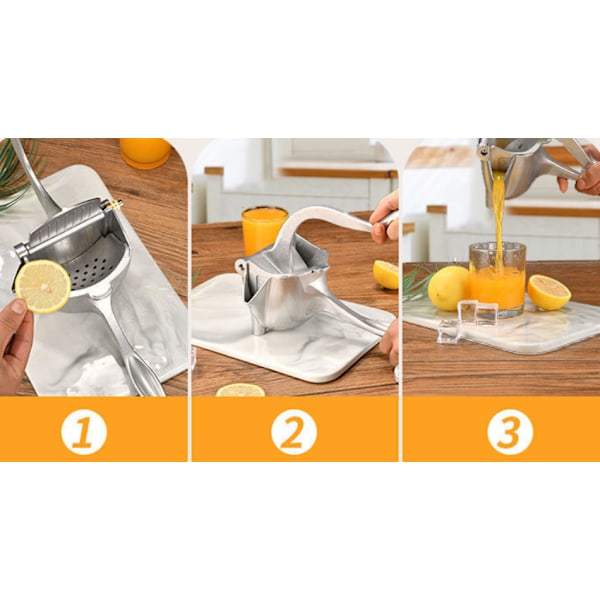 1

2

3