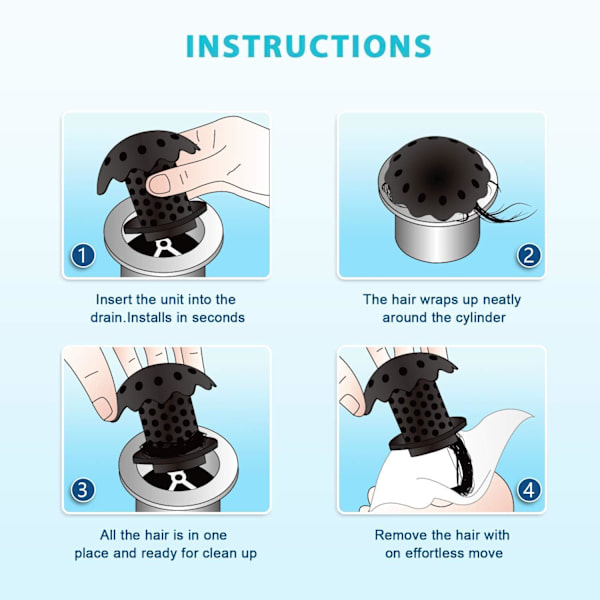 INSTRUCTIONS

1

Insert the unit into the drain.Installs in seconds

2

The hair wraps up neatly around the cylinder

3

All the hair is in one place and ready for clean up

4

Remove the hair with on effortless move