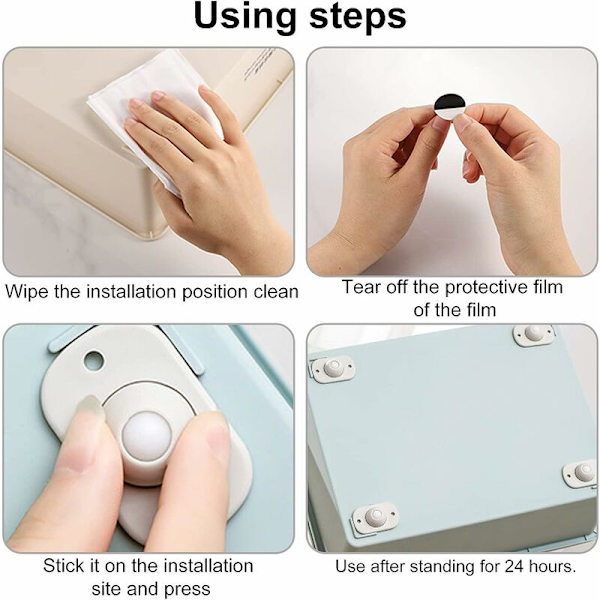 Using steps

Wipe the installation position clean

Tear off the protective film of the film

Stick it on the installation site and press

Use after standing for 24 hours.