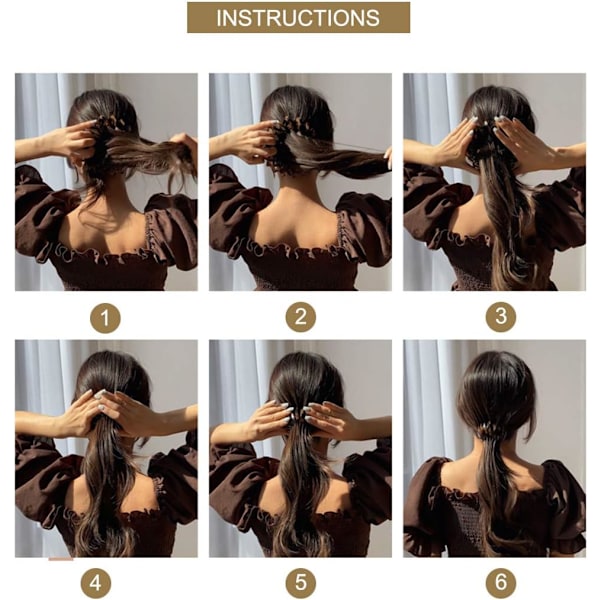 INSTRUCTIONS

1

2

3

4

5

6