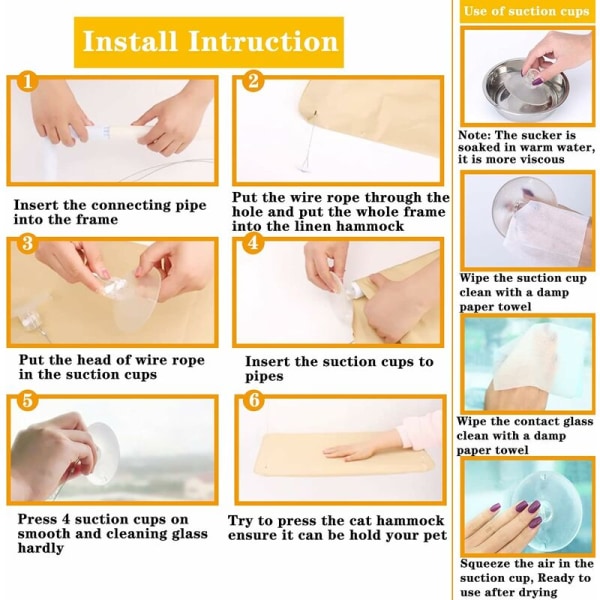 Install Intruction

1

Insert the connecting pipe into the frame

2

Put the wire rope through the hole and put the whole frame into the linen hammock

3

Put the head of wire rope in the suction cups

4

Insert the suction cups to pipes

5

Press 4 suction cups on smooth and cleaning glass hardly

6

Try to press the cat hammock ensure it can be hold your pet

Use of suction cups

Note: The sucker is soaked in warm water, it is more viscous

Wipe the suction cup clean with a damp paper towel

Wipe the contact glass clean with a damp paper towel

Squeeze the air in the suction cup, Ready to use after drying