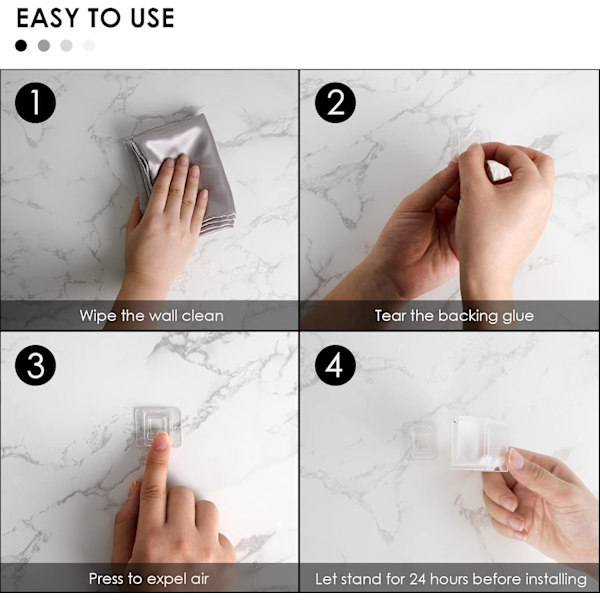 EASY TO USE

1

Wipe the wall clean

2

Tear the backing glue

3

Press to expel air

4

Let stand for 24 hours before installing