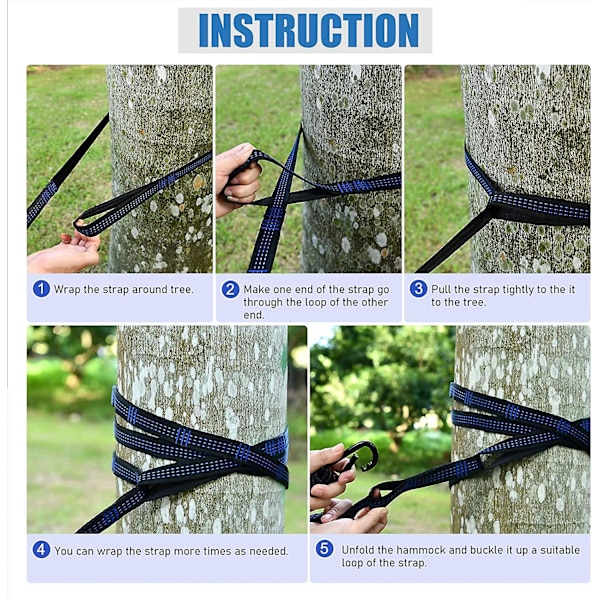 INSTRUCTION

1 Wrap the strap around tree.

2 Make one end of the strap go through the loop of the other end.

3 Pull the strap tightly to the it to the tree.

4 You can wrap the strap more times as needed.

5 Unfold the hammock and buckle it up a suitable loop of the strap.