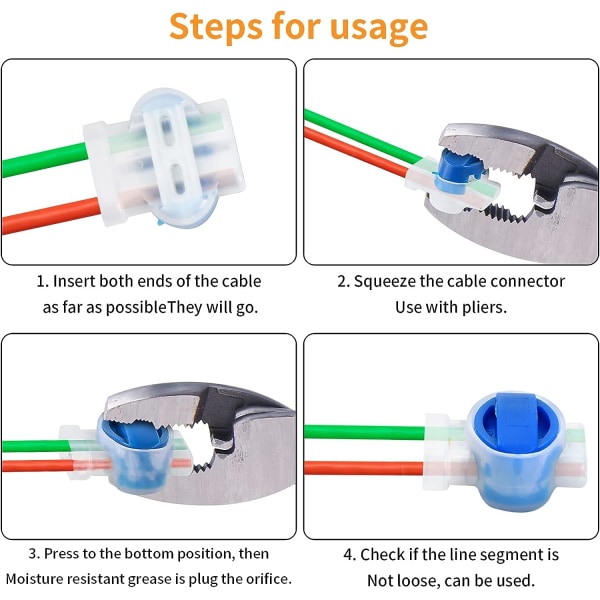 Steps for usage

1. Insert both ends of the cable as far as possibleThey will go.

2. Squeeze the cable connector Use with pliers.

3. Press to the bottom position, then Moisture resistant grease is plug the orifice.

4. Check if the line segment is Not loose, can be used.