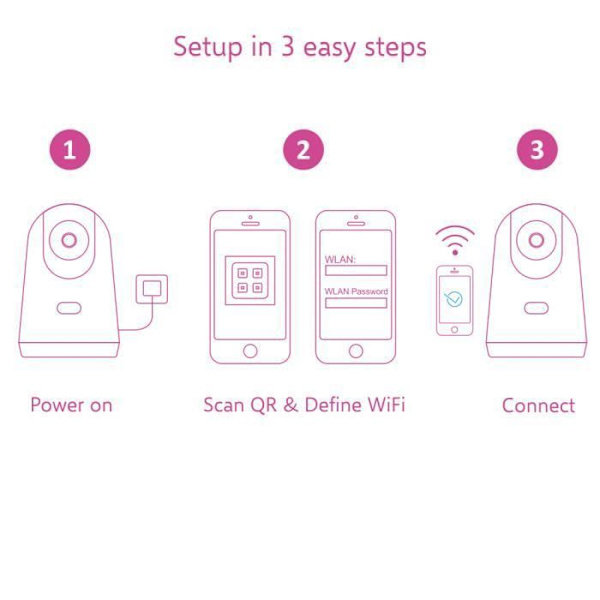 Setup in 3 easy steps

1

2

3

WLAN:

WLAN Password

Power on

Scan QR & Define WiFi

Connect