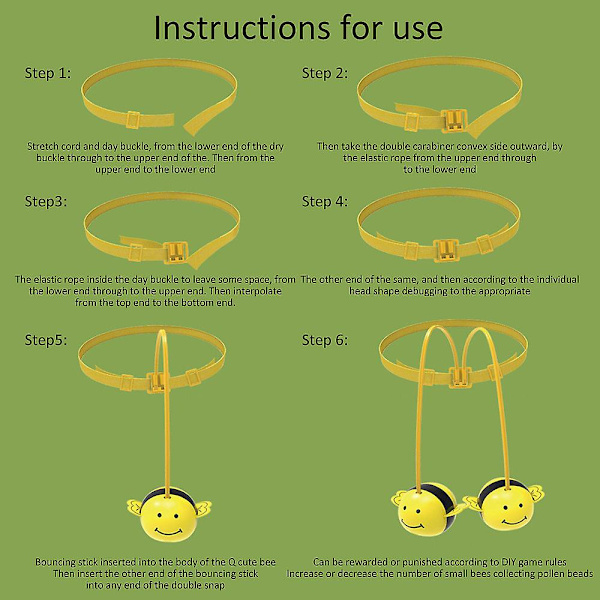 Instructions for use

Step 1:

Stretch cord and day buckle, from the lower end of the dry buckle through to the upper end of the. Then from the upper end to the lower end

Step 2:

Then take the double carabiner convex side outward, by the elastic rope from the upper end through to the lower end

Step3:

The elastic rope inside the day buckle to leave some space, from the lower end through to the upper end. Then interpolate from the top end to the bottom end.

Step 4:

The other end of the same, and then according to the individual head shape debugging to the appropriate

Step5:

Bouncing stick inserted into the body of the Q cute bee
Then insert the other end of the bouncing stick into any end of the double snap

Step 6:

Can be rewarded or punished according to DIY game rules
Increase or decrease the number of small bees collecting pollen beads