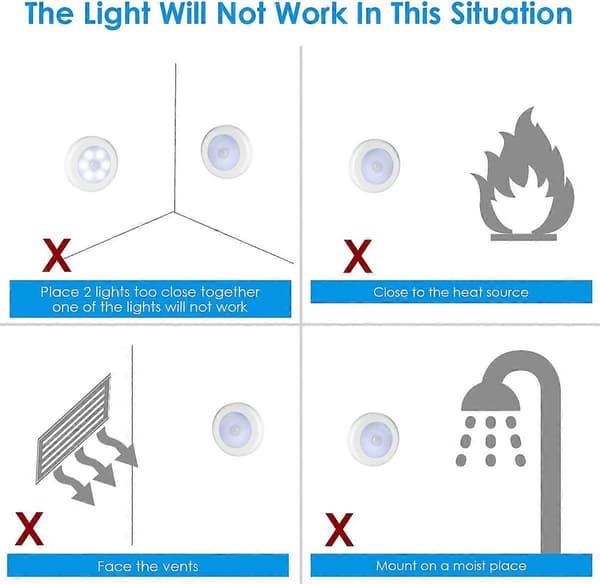 The Light Will Not Work In This Situation

X

Place 2 lights too close together one of the lights will not work

X

Close to the heat source

X

Face the vents

X

Mount on a moist place