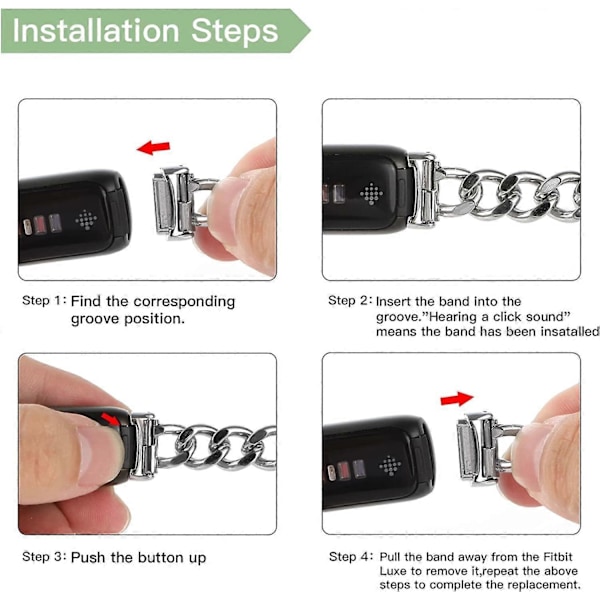 Installation Steps

Step 1: Find the corresponding groove position.

Step 2: Insert the band into the groove."Hearing a click sound" means the band has been insatalled

Step 3: Push the button up

Step 4: Pull the band away from the Fitbit Luxe to remove it,repeat the above steps to complete the replacement.