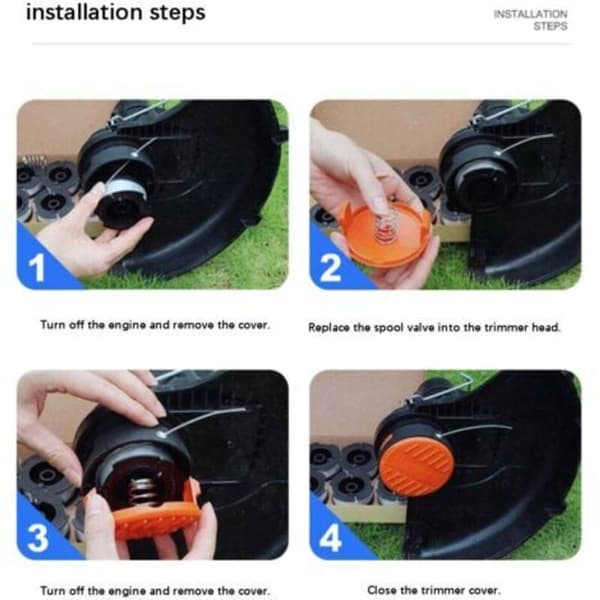 installation steps

INSTALLATION STEPS

1

Turn off the engine and remove the cover.

2

Replace the spool valve into the trimmer head.

3

Turn off the engine and remove the cover.

4

Close the trimmer cover.