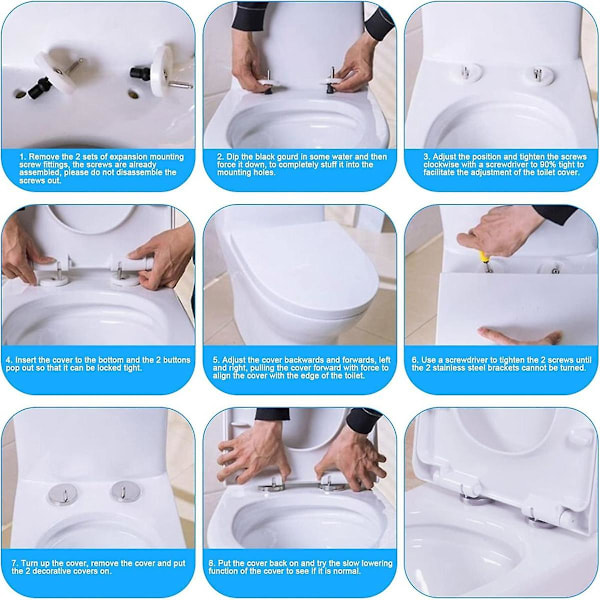 1. Remove the 2 sets of expansion mounting screw fittings, the screws are already assembled, please do not disassemble the screws out.

2. Dip the black gourd in some water and then force it down, to completely stuff it into the mounting holes.

3. Adjust the position and tighten the screws clockwise with a screwdriver to 90% tight to facilitate the adjustment of the toilet cover.

4. Insert the cover to the bottom and the 2 buttons pop out so that it can be locked tight.

5. Adjust the cover backwards and forwards, left and right, pulling the cover forward with force to align the cover with the edge of the toilet.

6. Use a screwdriver to tighten the 2 screws until the 2 stainless steel brackets cannot be turned.

7. Turn up the cover, remove the cover and put the 2 decorative covers on.

8. Put the cover back on and try the slow lowering function of the cover to see if it is normal.