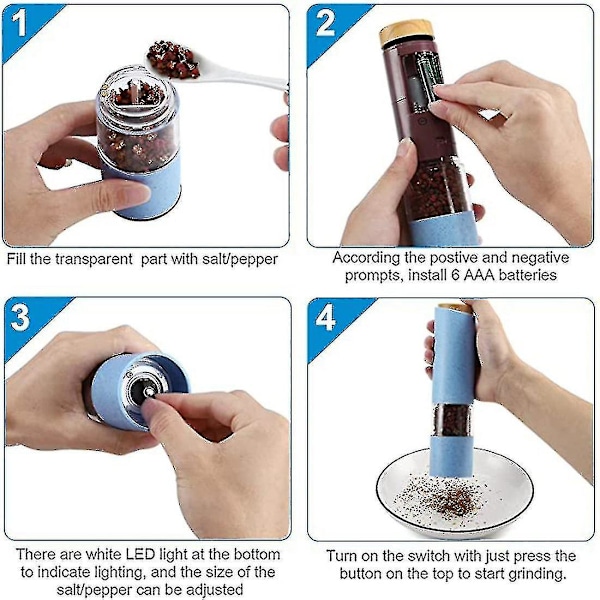 1

Fill the transparent part with salt/pepper

2

According the postive and negative prompts, install 6 AAA batteries

3

There are white LED light at the bottom to indicate lighting, and the size of the salt/pepper can be adjusted

4

Turn on the switch with just press the button on the top to start grinding.