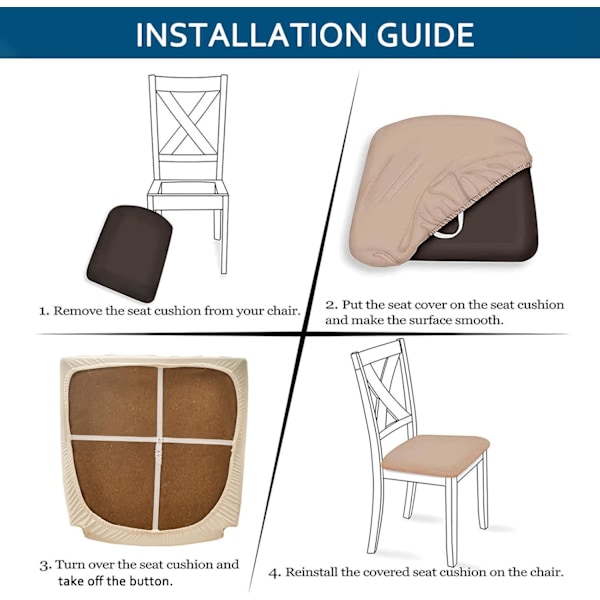 INSTALLATION GUIDE

1. Remove the seat cushion from your chair.

2. Put the seat cover on the seat cushion and make the surface smooth.

3. Turn over the seat cushion and take off the button.

4. Reinstall the covered seat cushion on the chair.