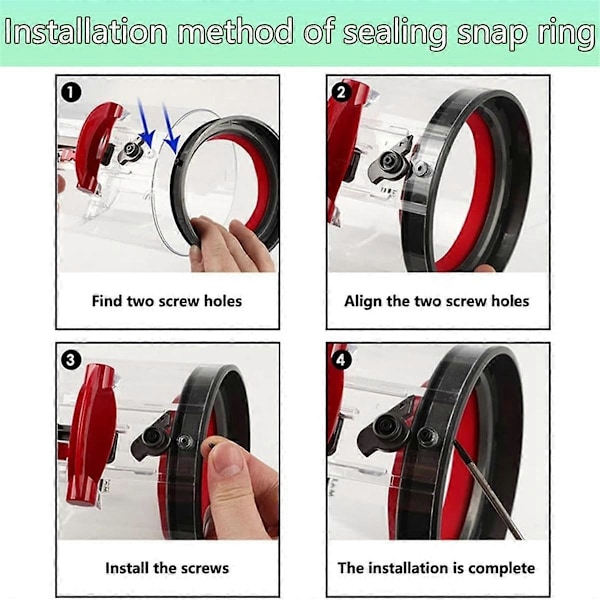 Installation method of sealing snap ring

1
Find two screw holes

2
Align the two screw holes

3
Install the screws

4
The installation is complete