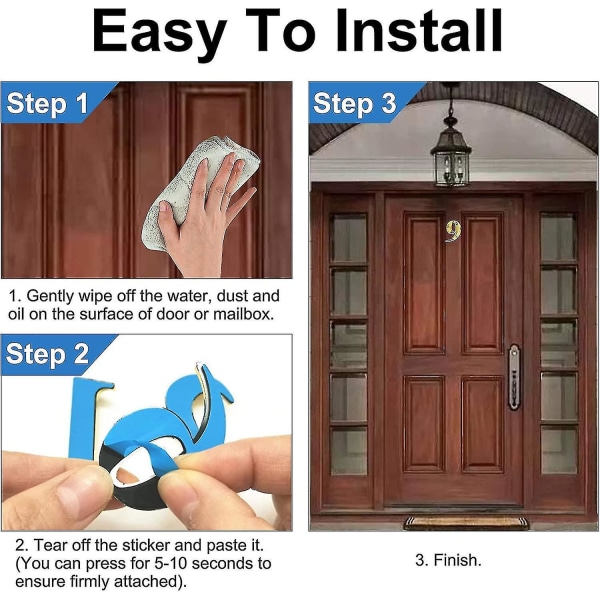 Easy To Install

Step 1

1. Gently wipe off the water, dust and oil on the surface of door or mailbox.

Step 2

2. Tear off the sticker and paste it. (You can press for 5-10 seconds to ensure firmly attached).

Step 3

9

3. Finish.