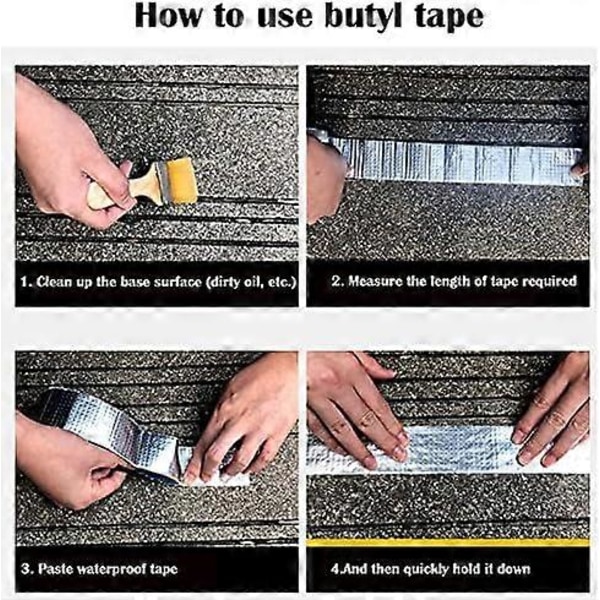 How to use butyl tape

1. Clean up the base surface (dirty oil, etc.)

2. Measure the length of tape required

3. Paste waterproof tape

4.And then quickly hold it down