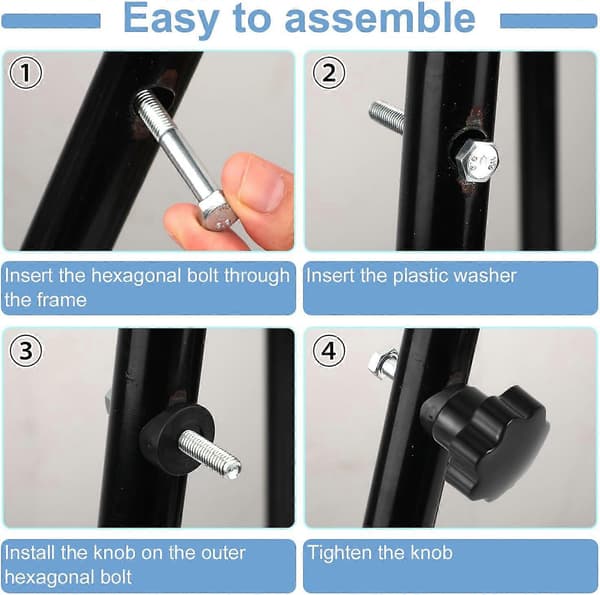 Easy to assemble

①

Insert the hexagonal bolt through the frame

②

Insert the plastic washer

③

Install the knob on the outer hexagonal bolt

④

Tighten the knob