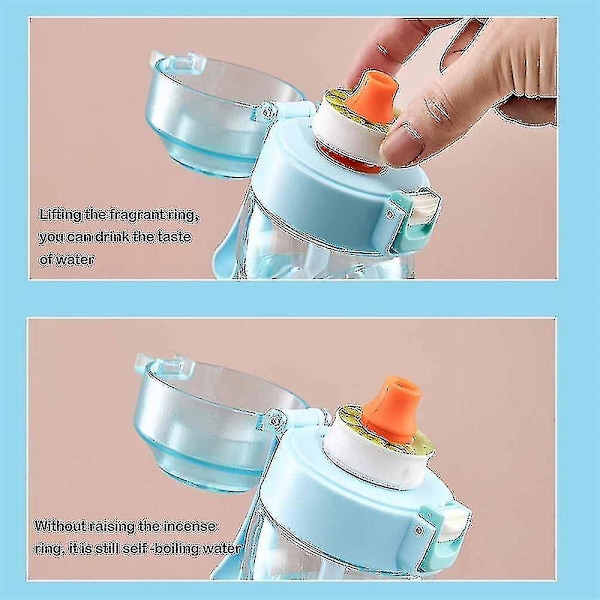 Lifting the fragrant ring, you can drink the taste of water

Without raising the incense ring, it is still self -boiling water