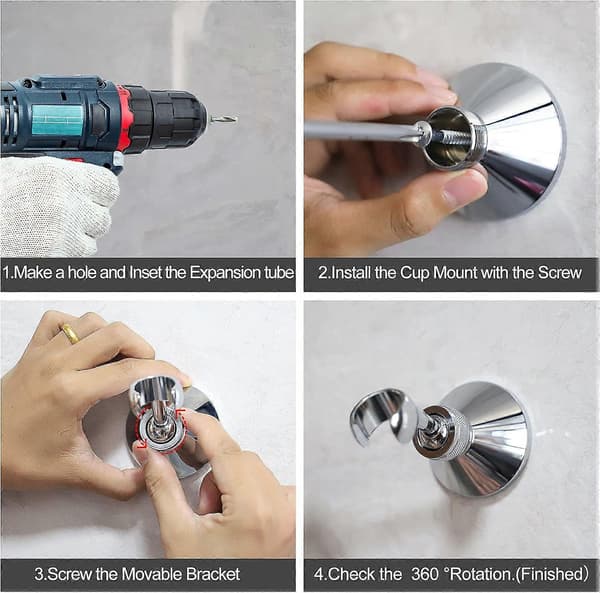 1.Make a hole and Inset the Expansion tube

2.Install the Cup Mount with the Screw

3.Screw the Movable Bracket

4.Check the 360 °Rotation.(Finished)