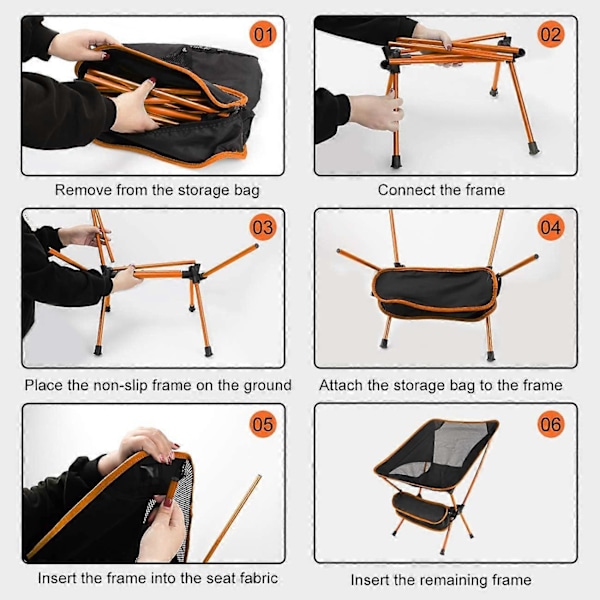 01

Remove from the storage bag

02

Connect the frame

03

Place the non-slip frame on the ground

04

Attach the storage bag to the frame

05

Insert the frame into the seat fabric

06

Insert the remaining frame