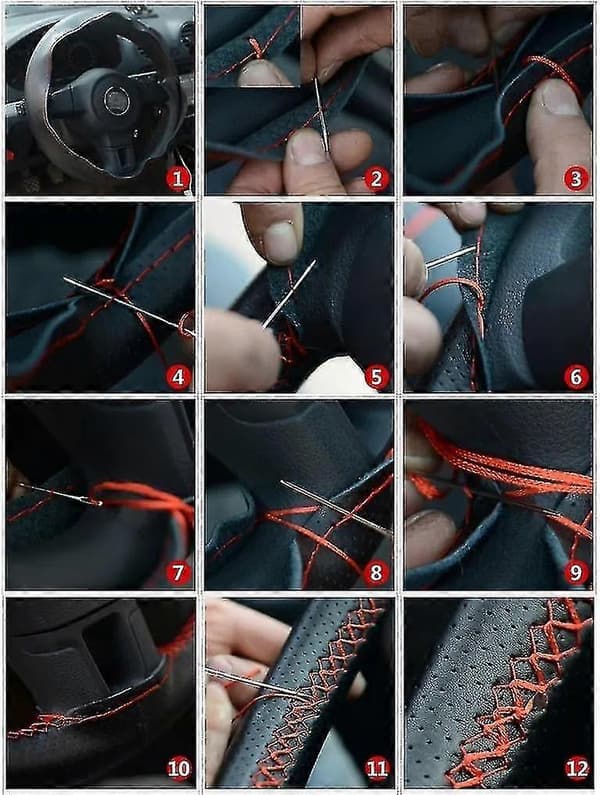 1
2
3
4
5
6
7
8
9
10
11
12