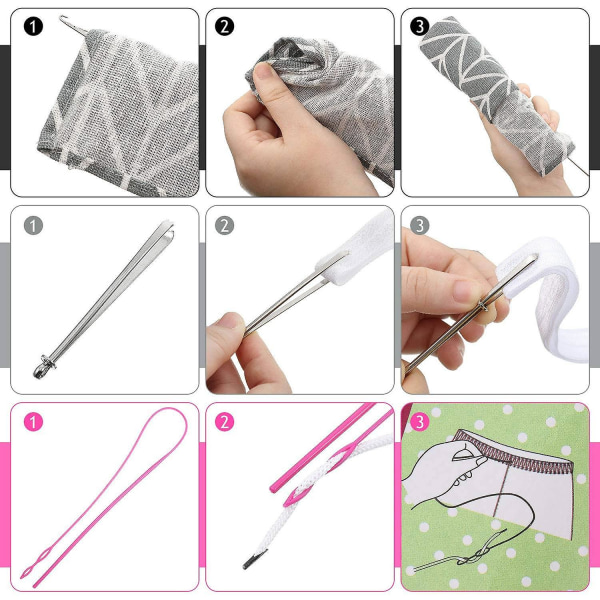 1

2

3

1

2

3

1

2

3