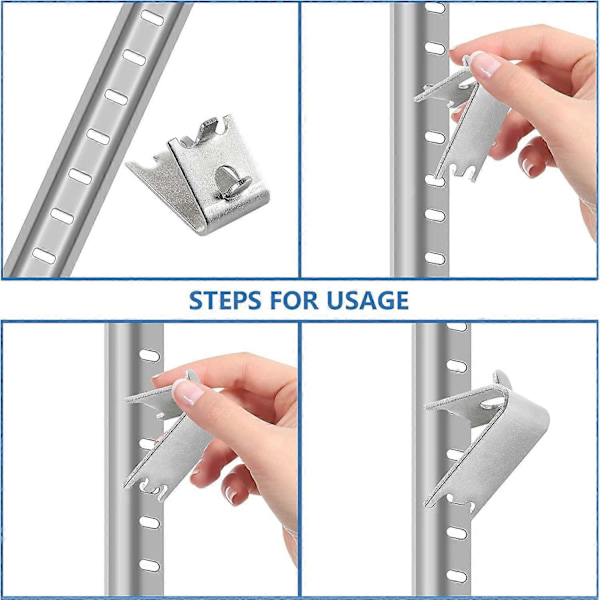 STEPS FOR USAGE