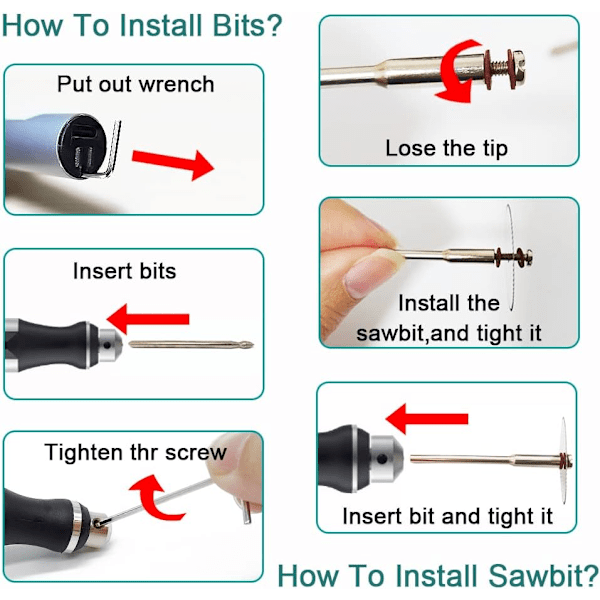 How To Install Bits?

Put out wrench

Insert bits

Tighten thr screw

Lose the tip

Install the sawbit,and tight it

Insert bit and tight it

How To Install Sawbit?