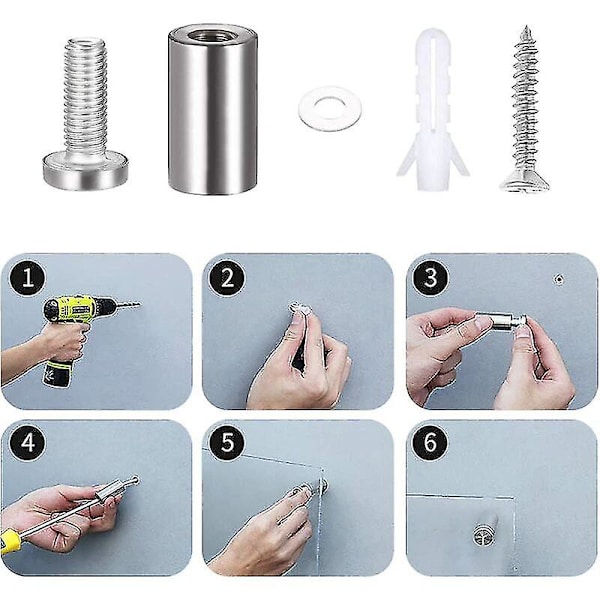 1

2

3

4

5

6