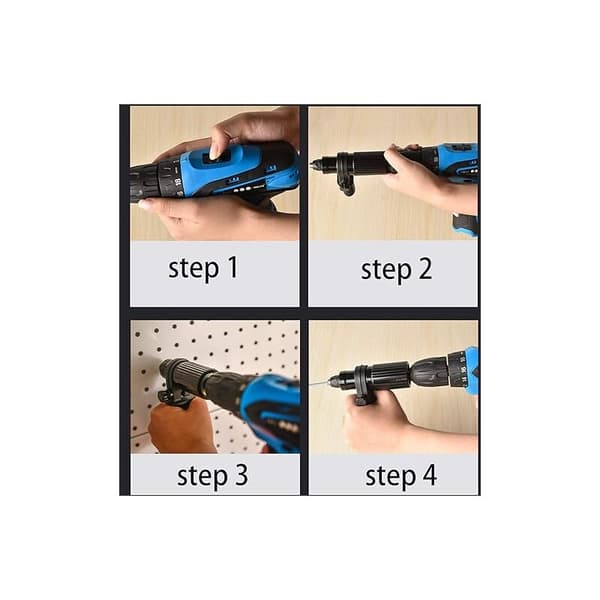 step 1

step 2

step 3

step 4