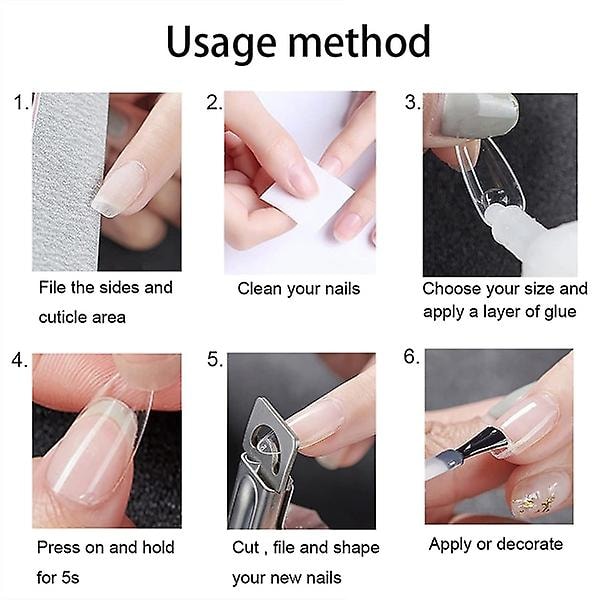 Usage method

1. File the sides and cuticle area

2. Clean your nails

3. Choose your size and apply a layer of glue

4. Press on and hold for 5s

5. Cut , file and shape your new nails

6. Apply or decorate