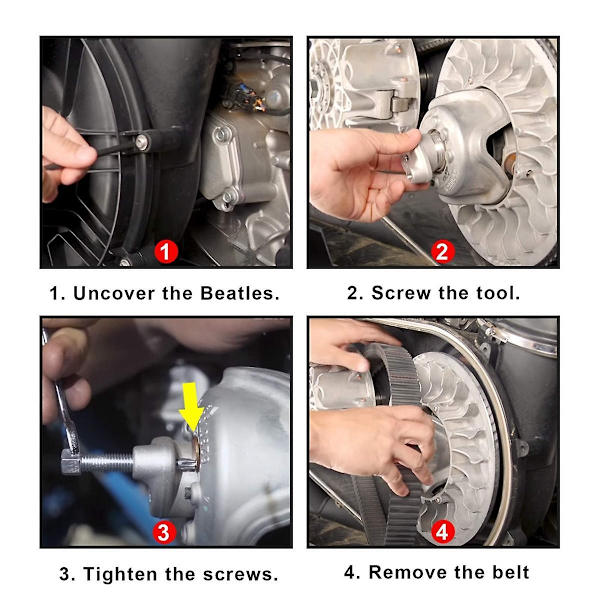 1

1. Uncover the Beatles.

2

2. Screw the tool.

3

3. Tighten the screws.

4

4. Remove the belt