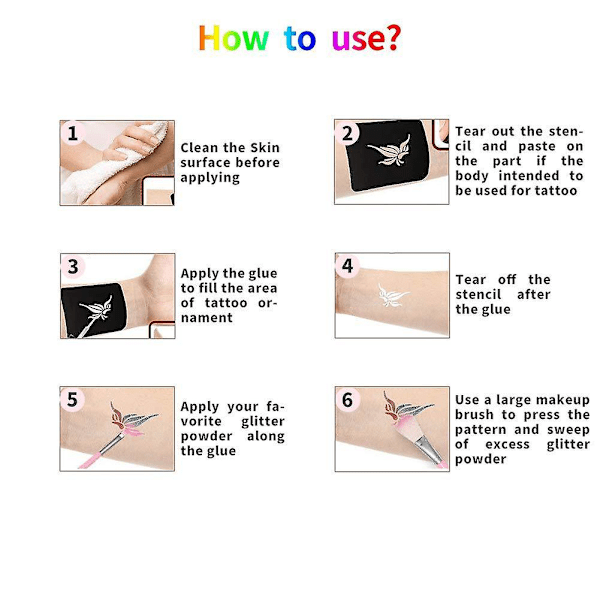 How to use?

1
Clean the Skin surface before applying

2
Tear out the stencil and paste on the part if the body intended to be used for tattoo

3
Apply the glue to fill the area of tattoo ornament

4
Tear off the stencil after the glue

5
Apply your favorite glitter powder along the glue

6
Use a large makeup brush to press the pattern and sweep of excess glitter powder