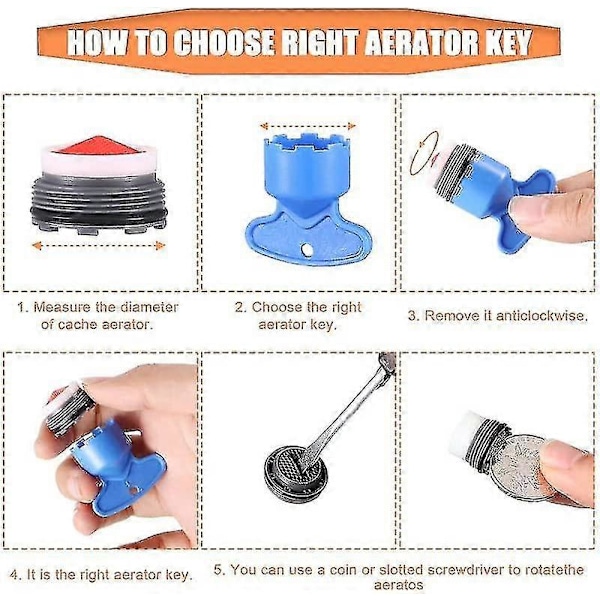 HOW TO CHOOSE RIGHT AERATOR KEY

1. Measure the diameter of cache aerator.

2. Choose the right aerator key.

3. Remove it anticlockwise.

4. It is the right aerator key.

5. You can use a coin or slotted screwdriver to rotatethe aeratos