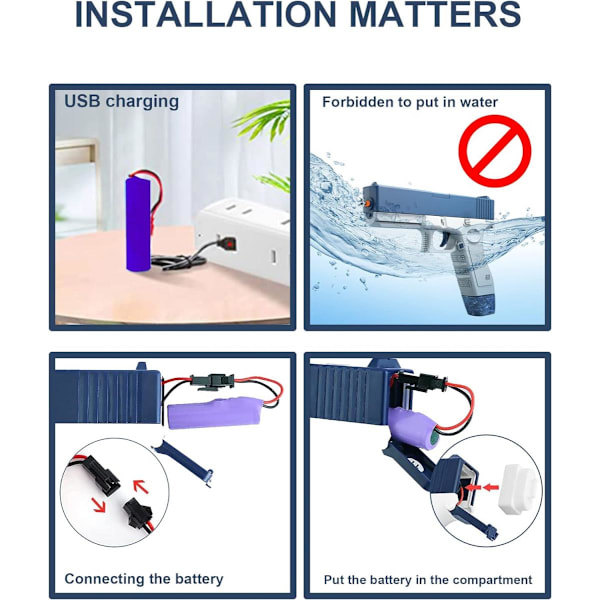 INSTALLATION MATTERS

USB charging

Forbidden to put in water

Connecting the battery

Put the battery in the compartment