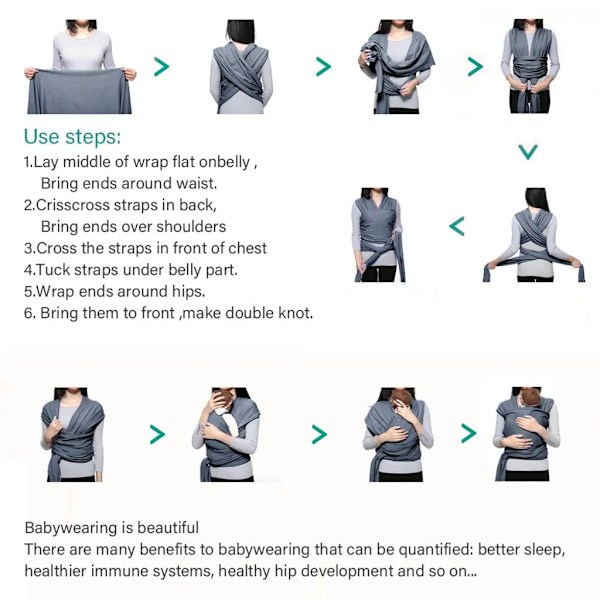 Use steps:
1.Lay middle of wrap flat onbelly ,
Bring ends around waist.
2.Crisscross straps in back,
Bring ends over shoulders
3.Cross the straps in front of chest
4.Tuck straps under belly part.
5.Wrap ends around hips.
6. Bring them to front ,make double knot.

Babywearing is beautiful
There are many benefits to babywearing that can be quantified: better sleep, healthier immune systems, healthy hip development and so on...