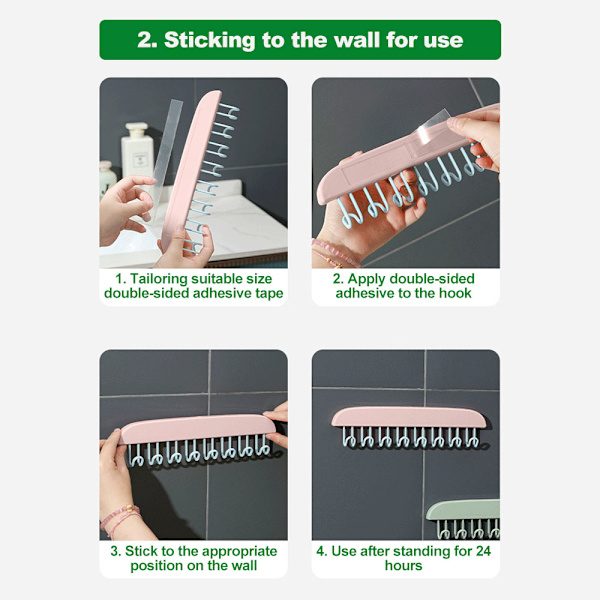 2. Sticking to the wall for use

1. Tailoring suitable size double-sided adhesive tape

2. Apply double-sided adhesive to the hook

3. Stick to the appropriate position on the wall

4. Use after standing for 24 hours