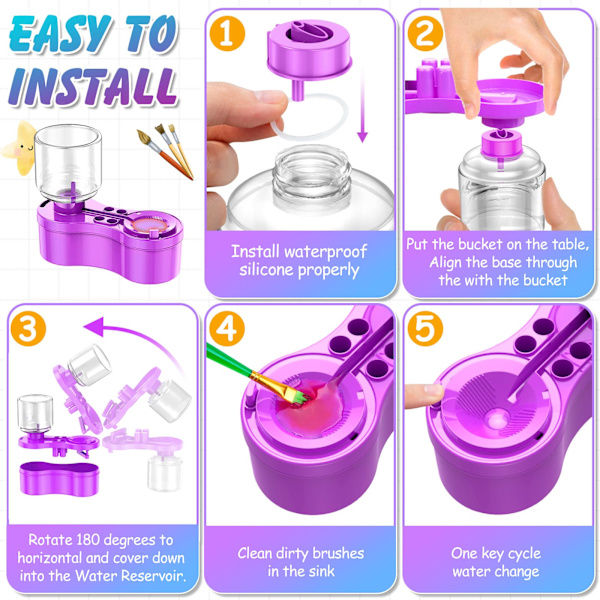 EASY TO INSTALL

1

Install waterproof silicone properly

2

Put the bucket on the table, Align the base through the with the bucket

3

Rotate 180 degrees to horizontal and cover down into the Water Reservoir.

4

Clean dirty brushes in the sink

5

One key cycle water change