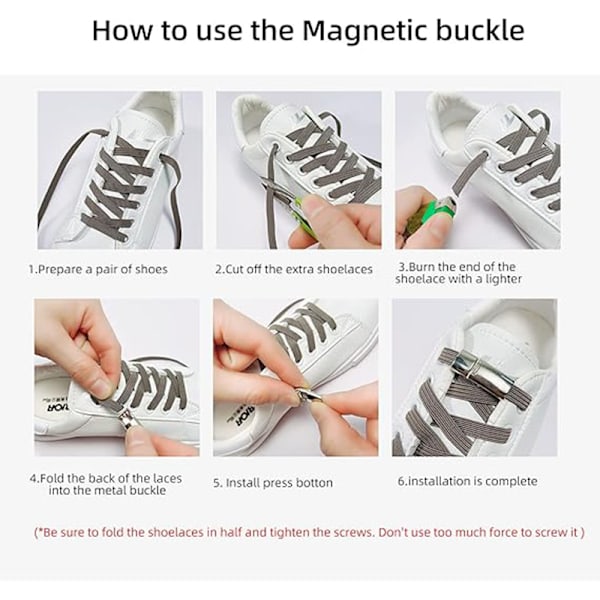 How to use the Magnetic buckle

1.Prepare a pair of shoes

2.Cut off the extra shoelaces

3.Burn the end of the shoelace with a lighter

4.Fold the back of the laces into the metal buckle

5. Install press botton

6.installation is complete

(*Be sure to fold the shoelaces in half and tighten the screws. Don't use too much force to screw it )