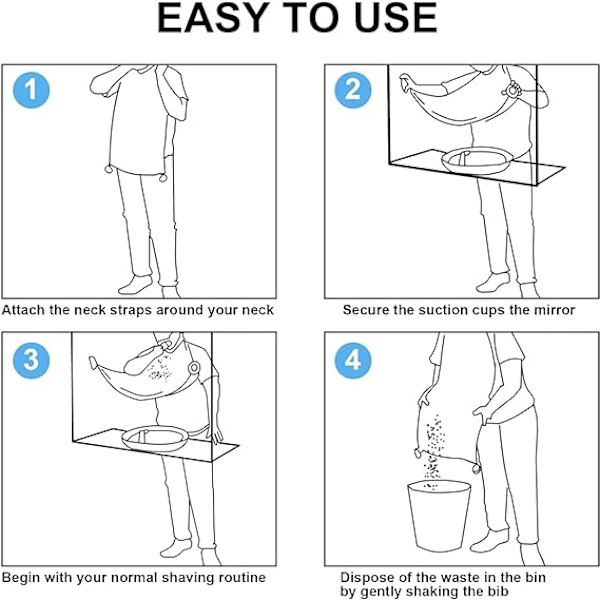 EASY TO USE

1

Attach the neck straps around your neck

2

Secure the suction cups the mirror

3

Begin with your normal shaving routine

4

Dispose of the waste in the bin by gently shaking the bib