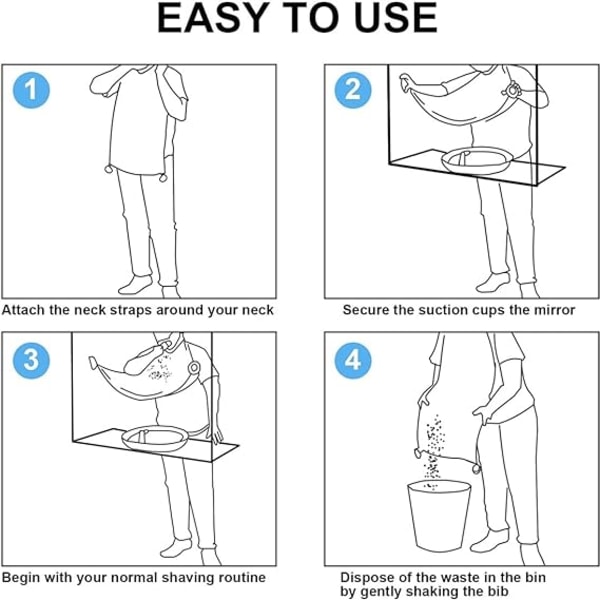 EASY TO USE

1

Attach the neck straps around your neck

2

Secure the suction cups the mirror

3

Begin with your normal shaving routine

4

Dispose of the waste in the bin by gently shaking the bib