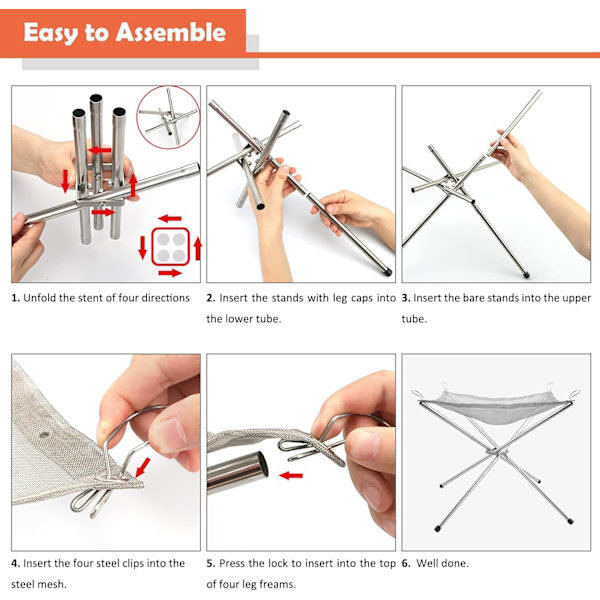 Easy to Assemble

1. Unfold the stent of four directions

2. Insert the stands with leg caps into the lower tube.

3. Insert the bare stands into the upper tube.

4. Insert the four steel clips into the steel mesh.

5. Press the lock to insert into the top of four leg freams.

6. Well done.