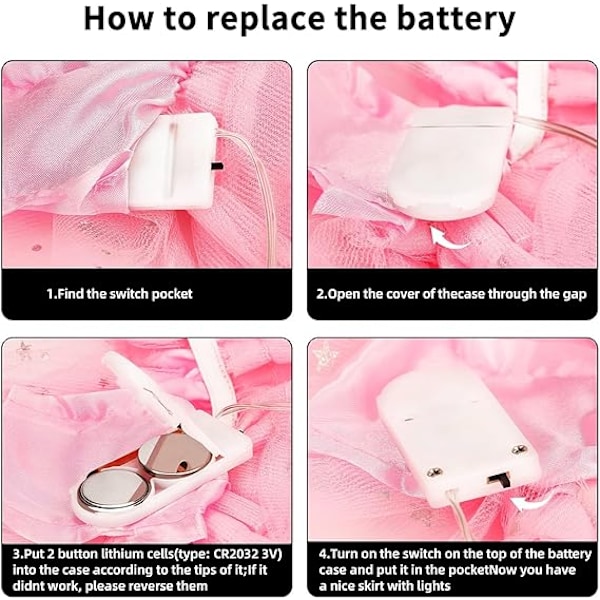 How to replace the battery

1.Find the switch pocket

2.Open the cover of thecase through the gap

3.Put 2 button lithium cells(type: CR2032 3V) into the case according to the tips of it;If it didnt work, please reverse them

4.Turn on the switch on the top of the battery case and put it in the pocketNow you have a nice skirt with lights