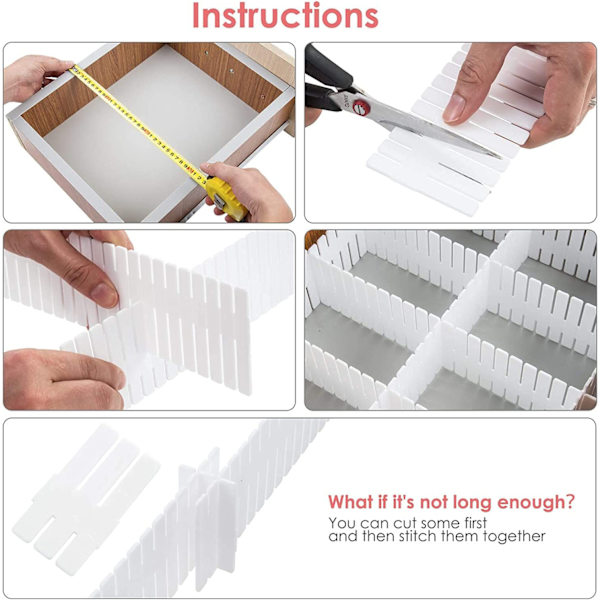 Instructions

What if it's not long enough?
You can cut some first
and then stitch them together